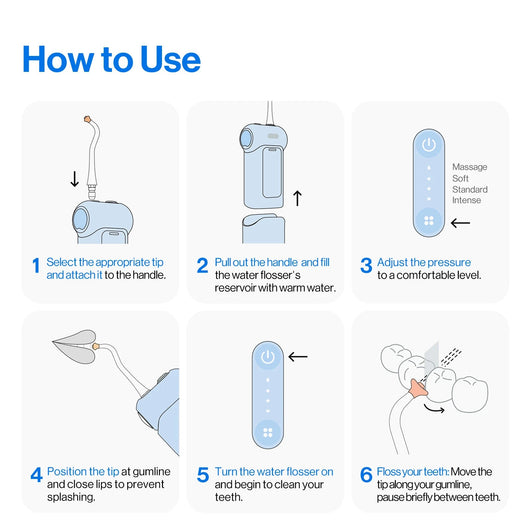 How to Use

1 Select the appropriate tip and attach it to the handle.

2 Pull out the handle and fill the water flosser's reservoir with warm water.

Massage
Soft
Standard
Intense

3 Adjust the pressure to a comfortable level.

4 Position the tip at gumline and close lips to prevent splashing.

5 Turn the water flosser on and begin to clean your teeth.

6 Floss your teeth: Move the tip along your gumline, pause briefly between teeth.