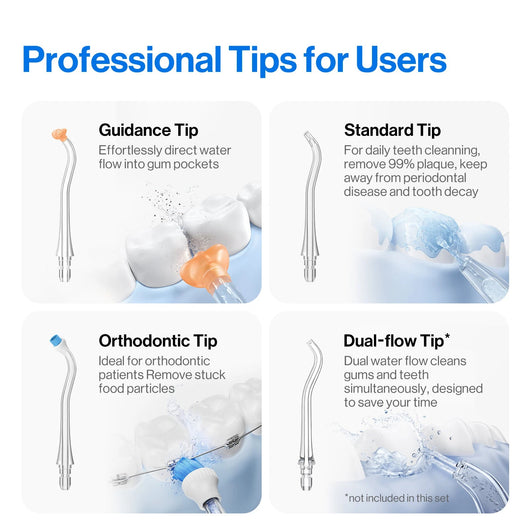 Professional Tips for Users

Guidance Tip
Effortlessly direct water flow into gum pockets

Standard Tip
For daily teeth cleanning, remove 99% plaque, keep away from periodontal disease and tooth decay

Orthodontic Tip
Ideal for orthodontic patients Remove stuck food particles

Dual-flow Tip*
Dual water flow cleans gums and teeth simultaneously, designed to save your time

*not included in this set